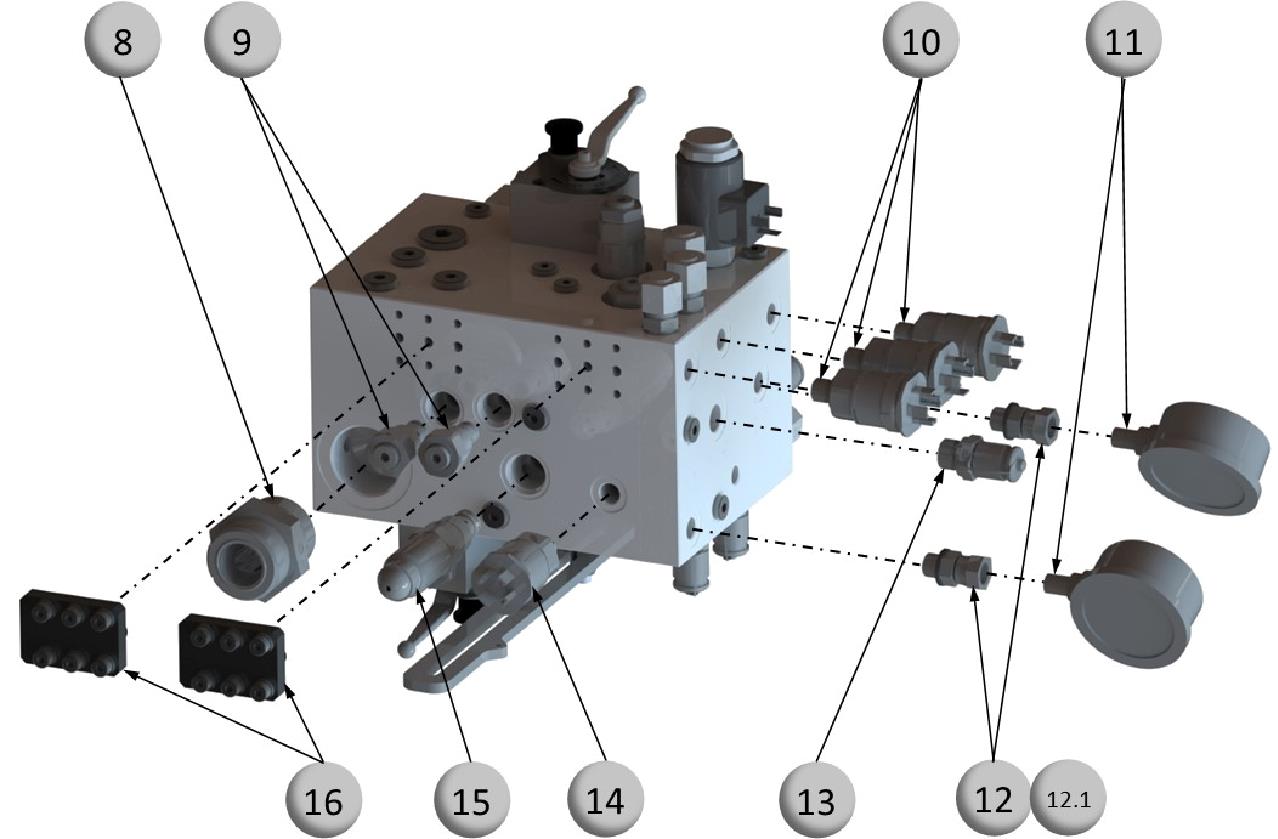 8
9
10
11
16
15
14
13
12
12.1