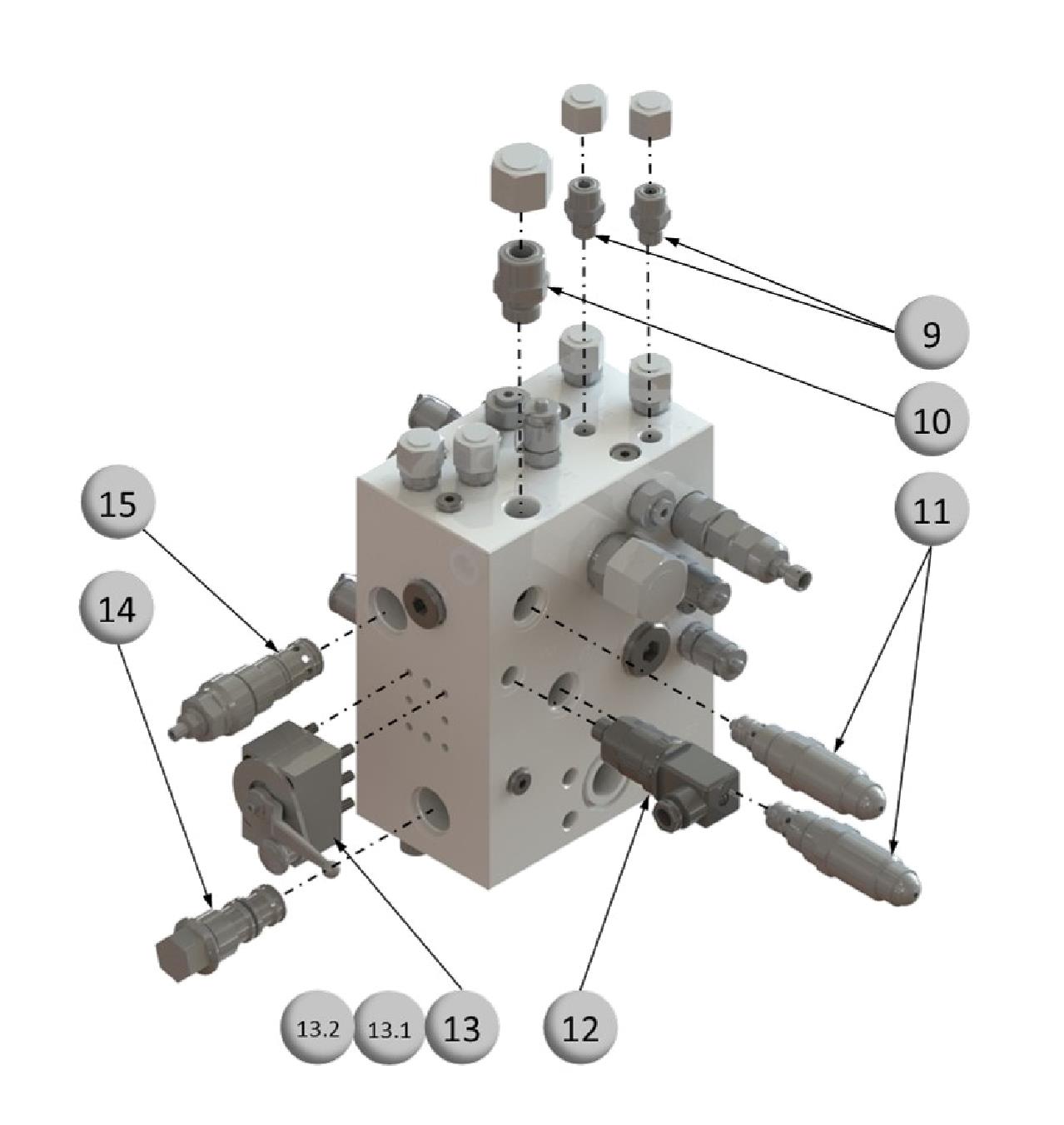 9

10

15

11

14

13.2 13.1 13

12