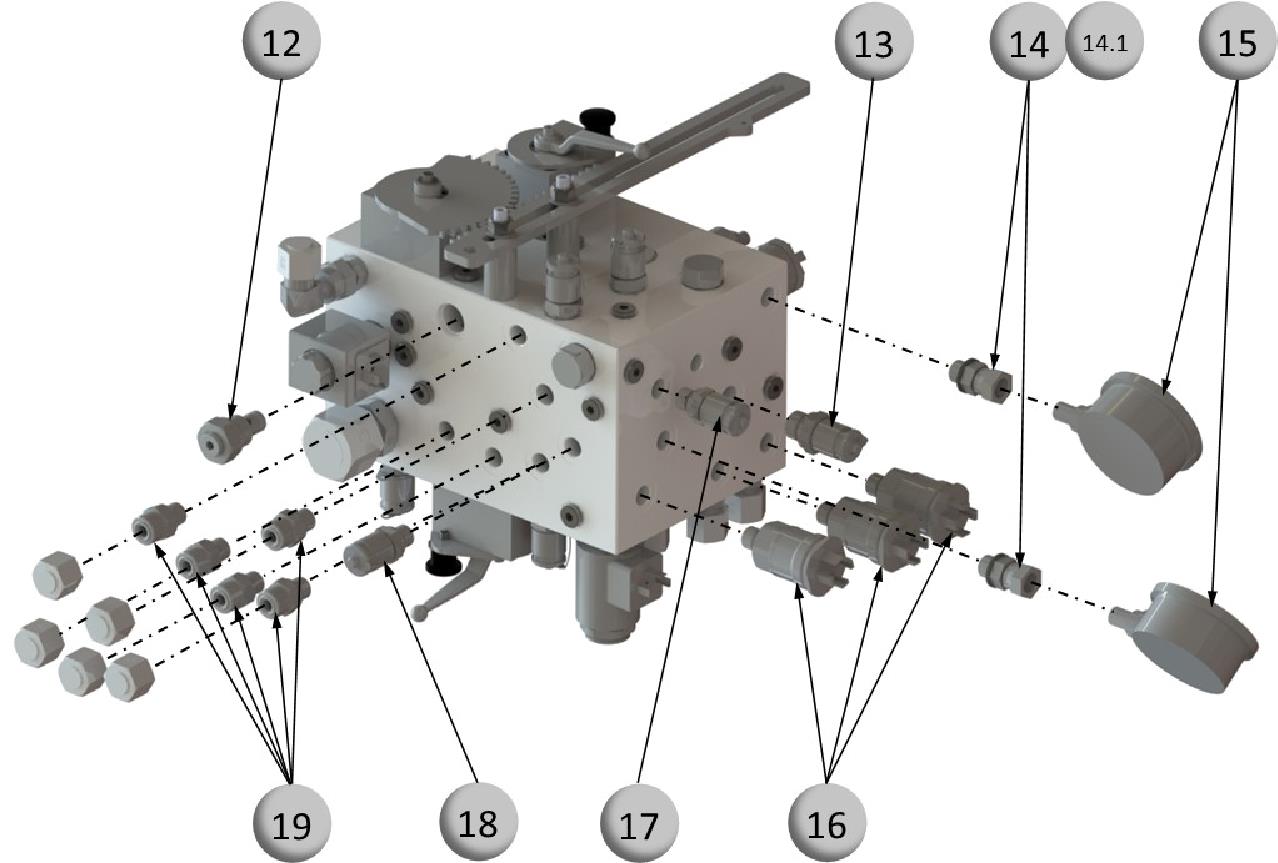 12
13
14
14.1
15
19
18
17
16