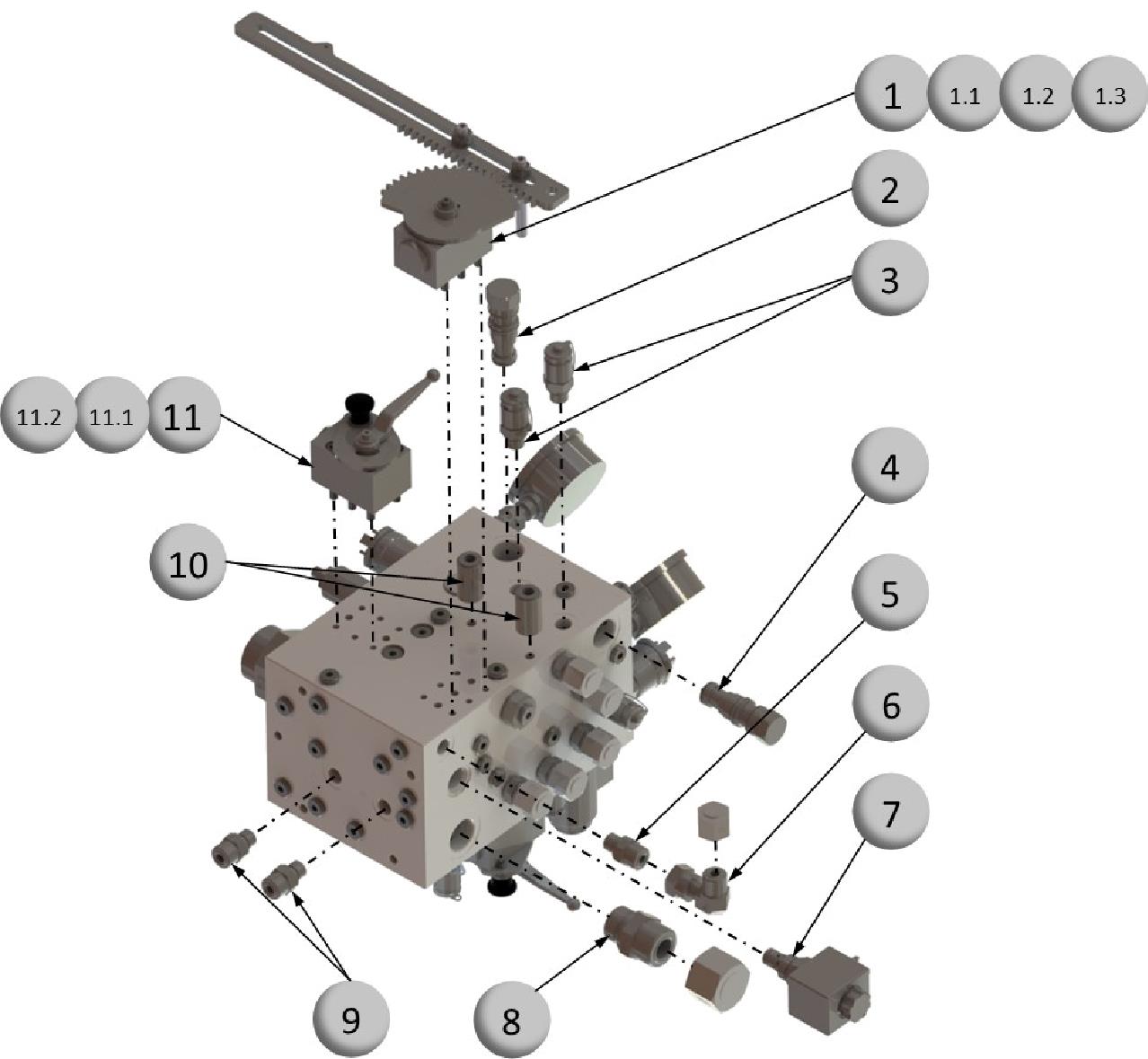 1
1.1
1.2
1.3
2
3
11.2
11.1
11
4
10
5
6
7
9
8