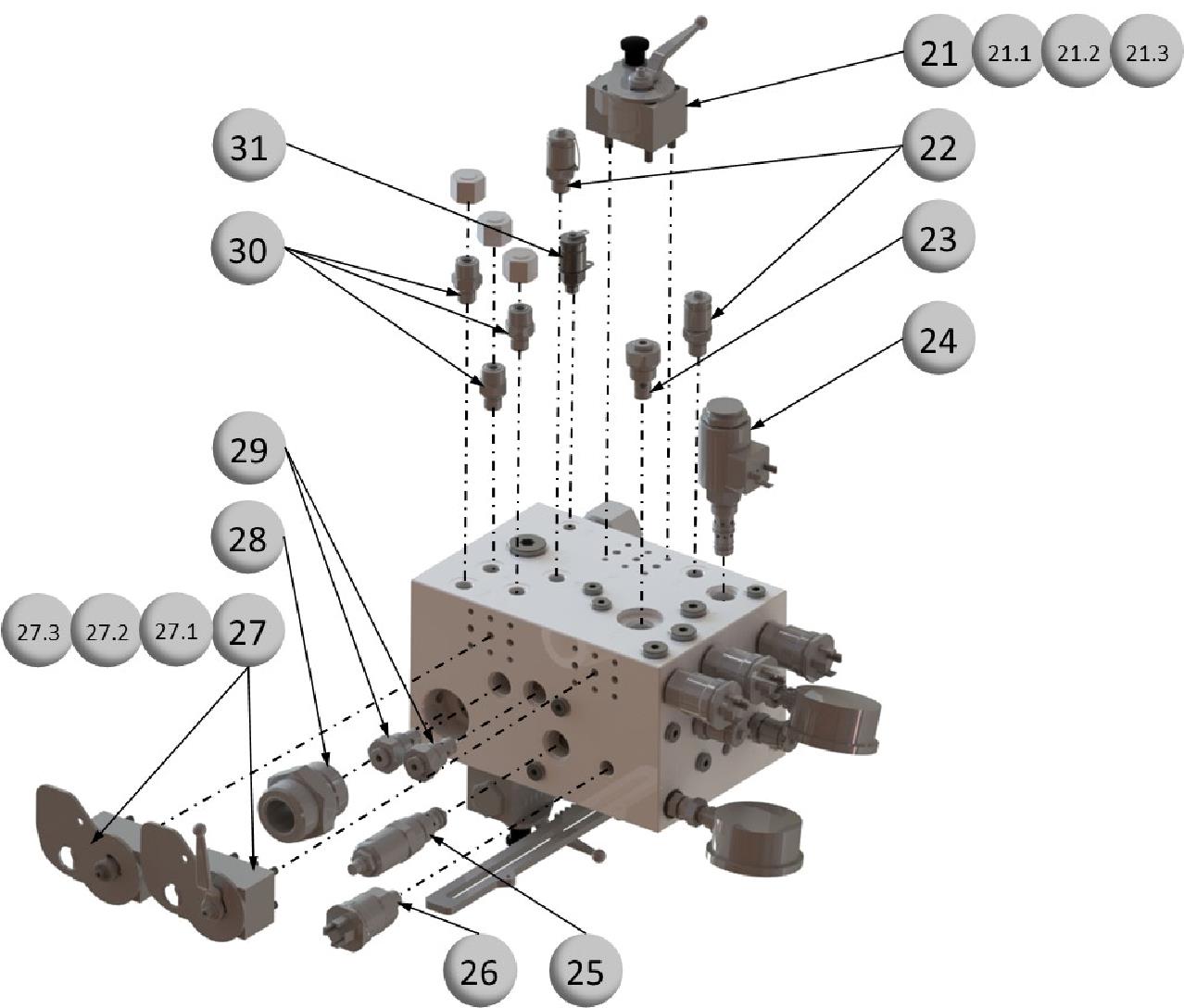 21
21.1
21.2
21.3
31
22
30
23
24
29
28
27.3
27.2
27.1
27
26
25