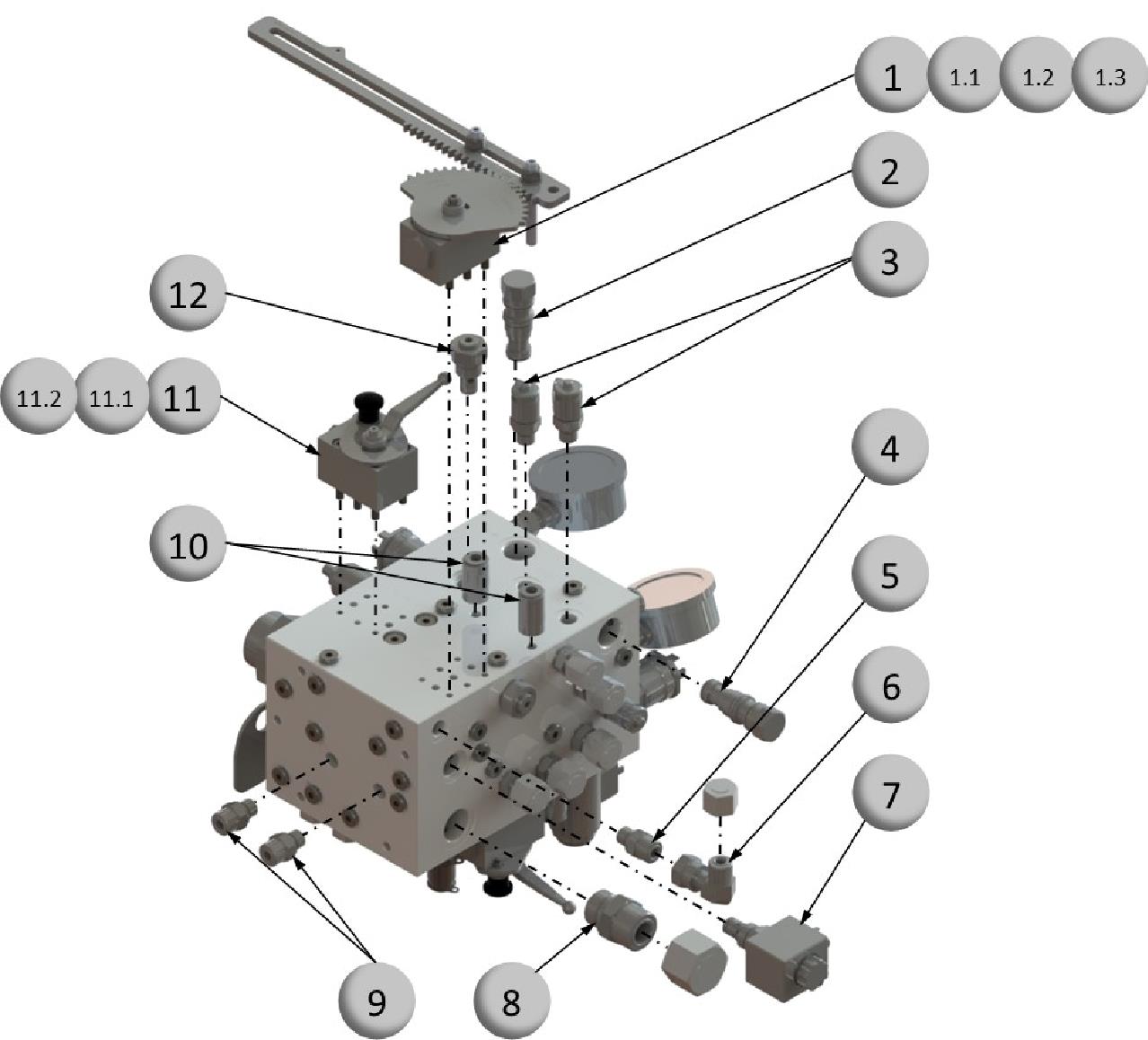 1 1.1 1.2 1.3

2

3

12

11.2 11.1 11

4

10

5

6

7

9

8