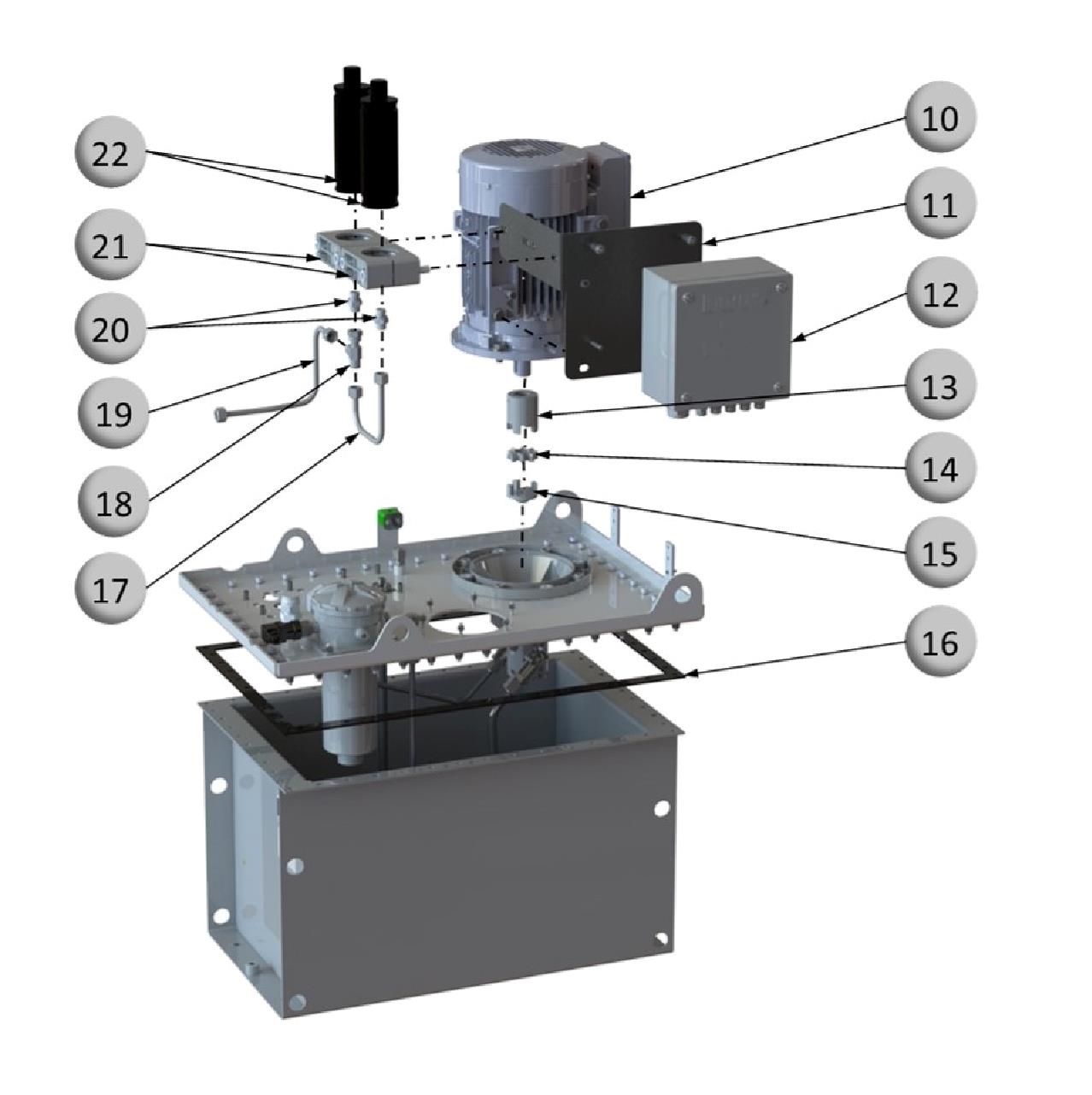 22
21
20
19
18
17
10
11
12
13
14
15
16