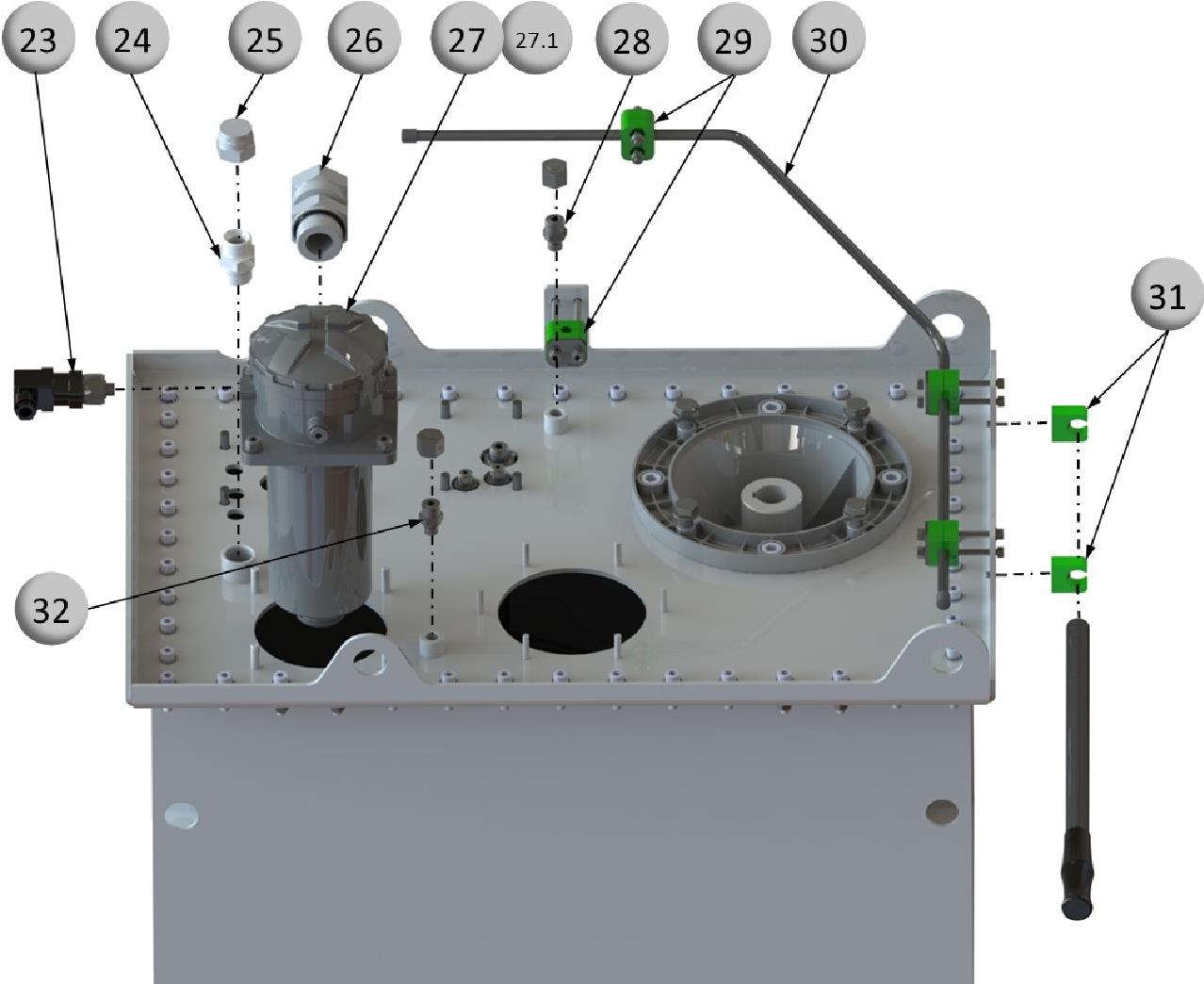 23
24
25
26
27
27.1
28
29
30
31
32