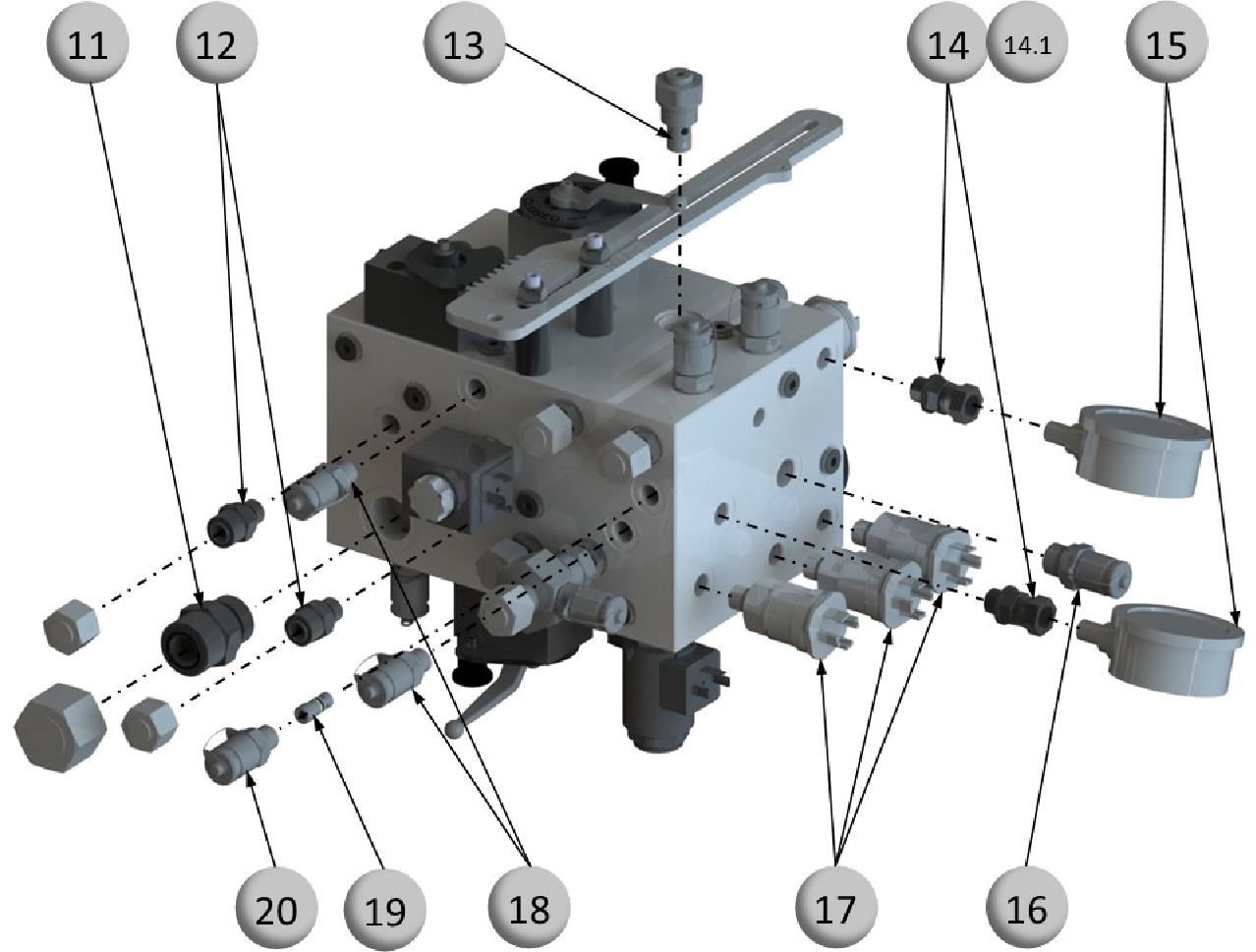 11
12
13
14
14.1
15
20
19
18
17
16