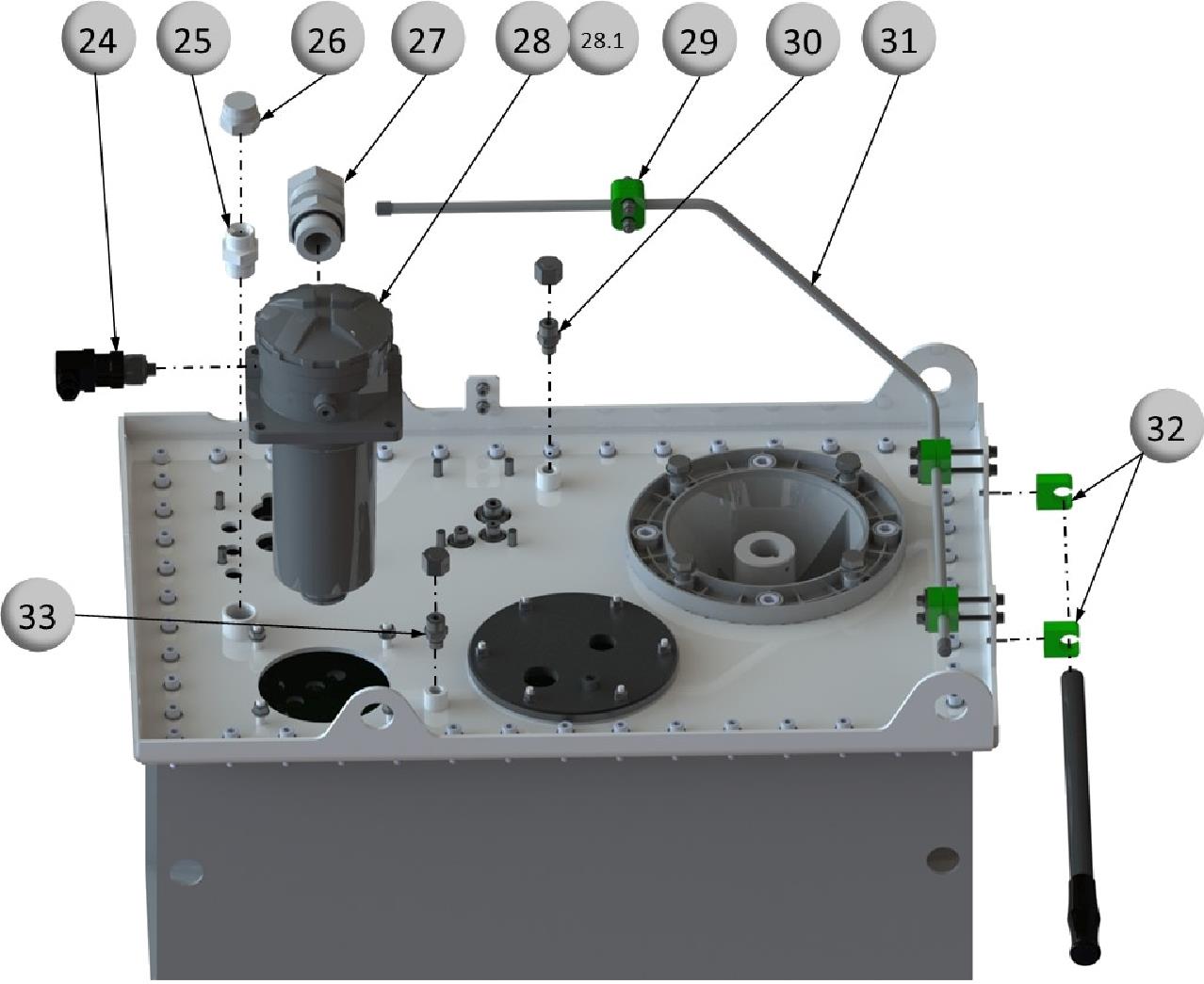 24 25 26 27 28 28.1 29 30 31

32

33