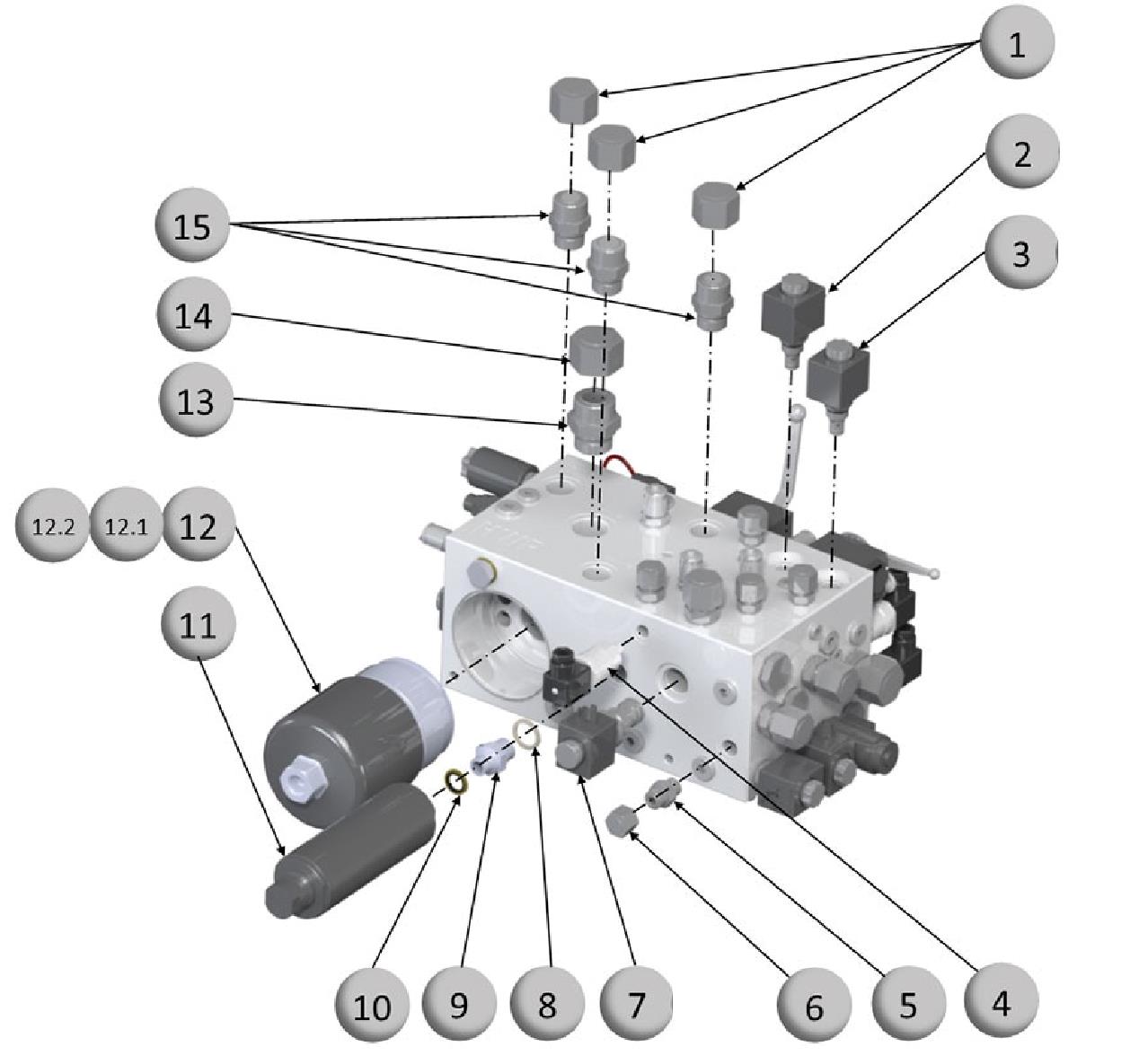 1
2
3
15
14
13
12.2
12.1
12
11
10
9
8
7
6
5
4