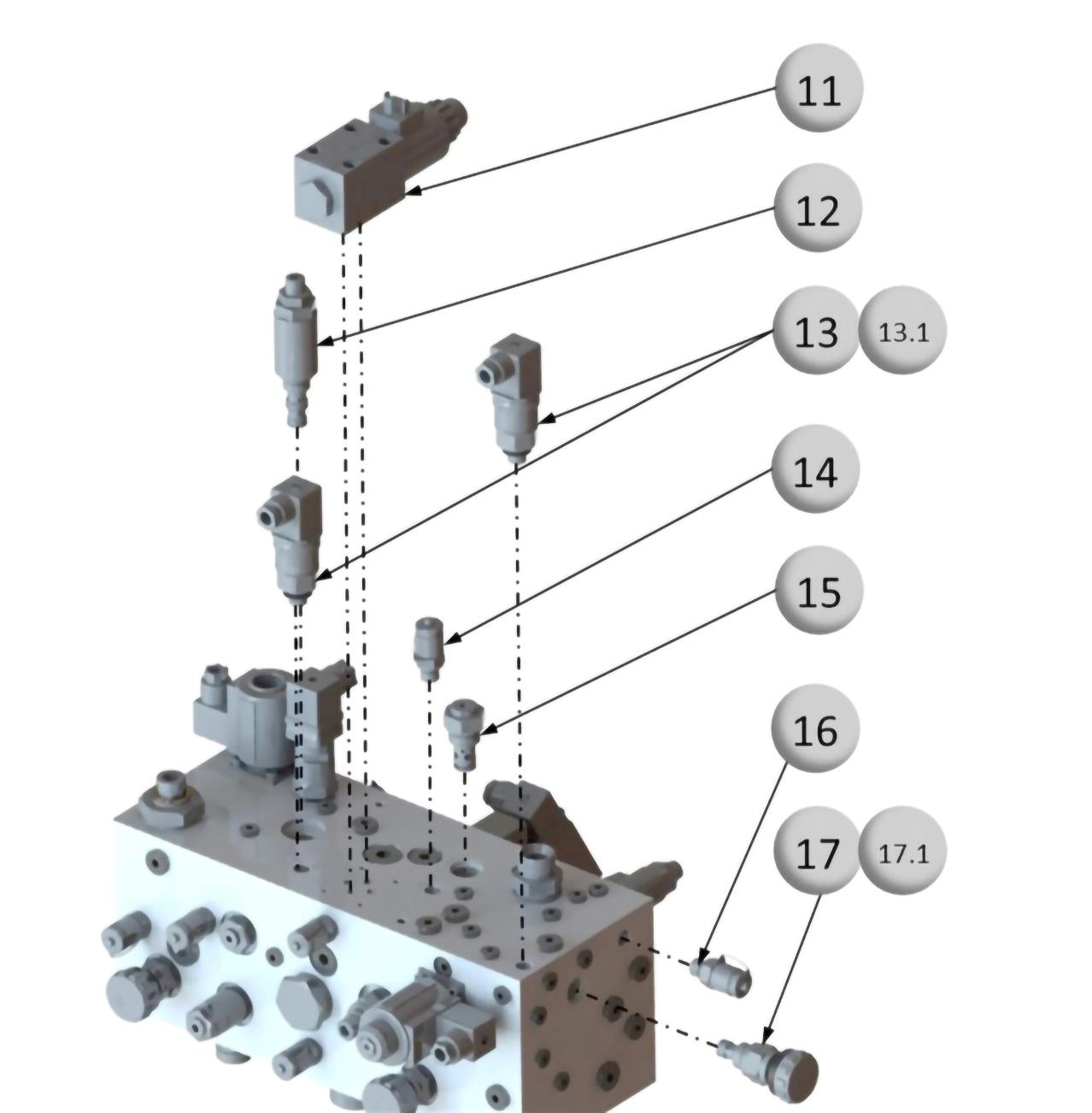 11
12
13
13.1
14
15
16
17
17.1