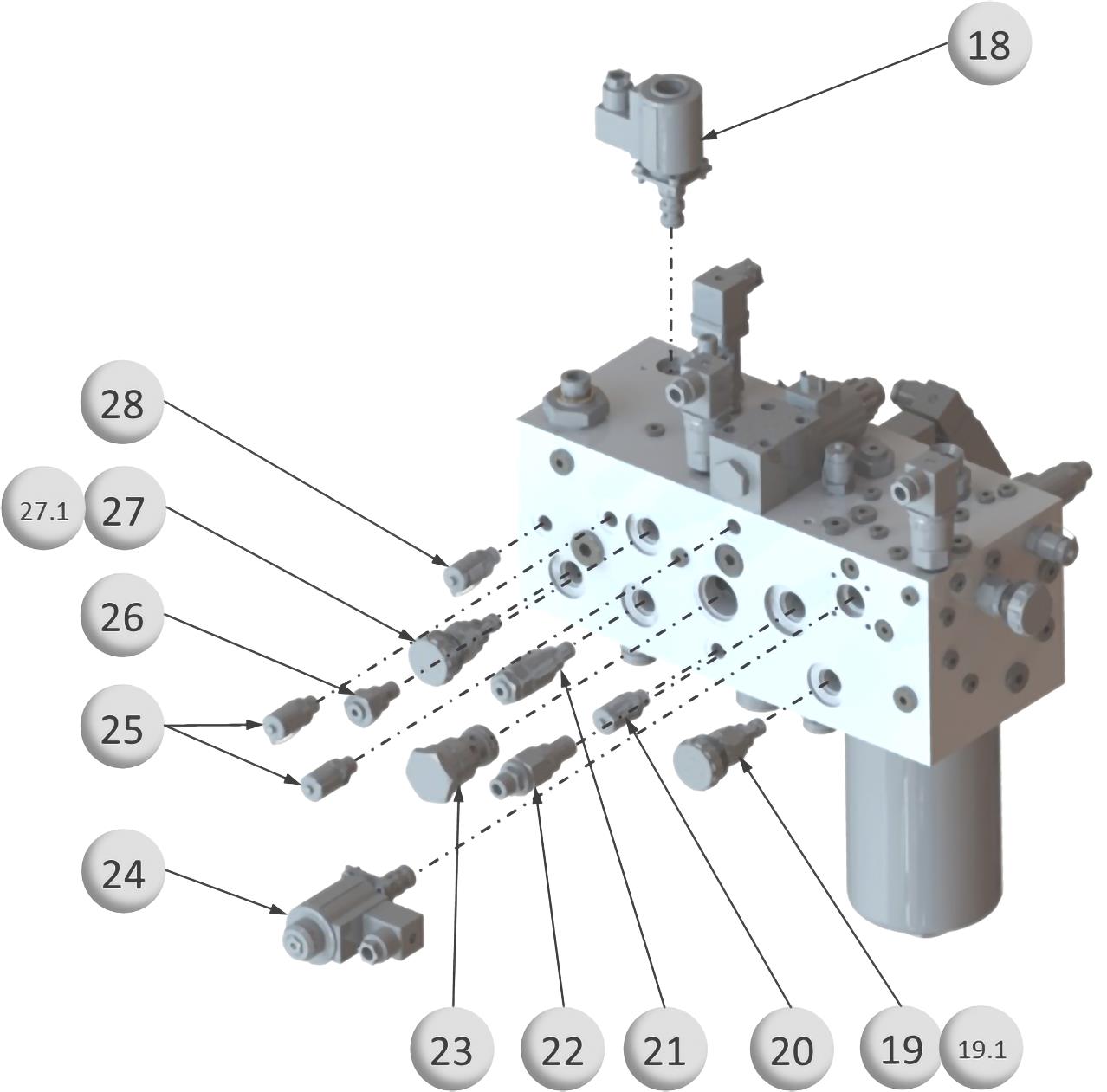 18

28

27.1 27

26

25

24

23 22 21 20 19 19.1