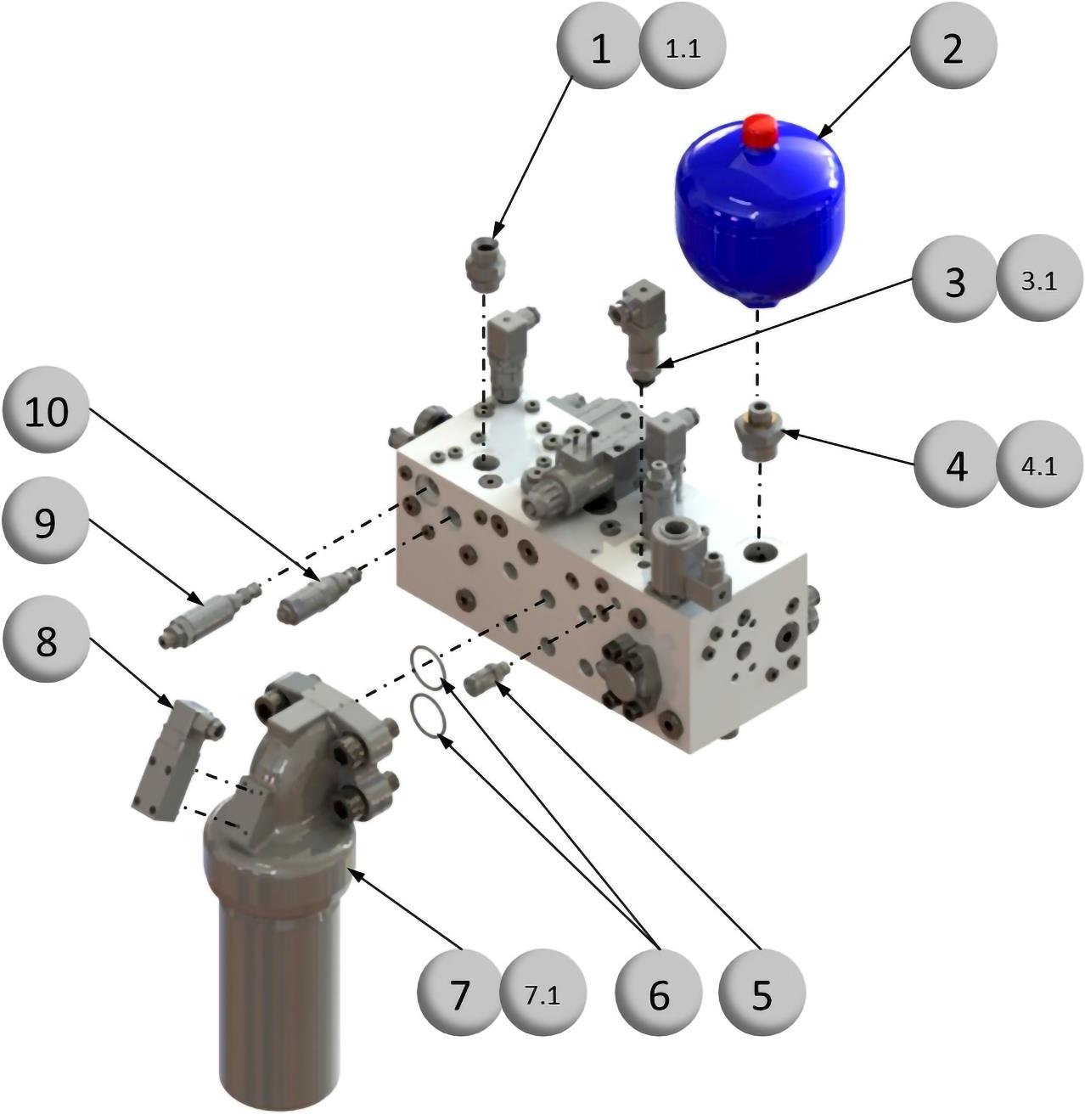 1
1.1
2
3
3.1
10
4
4.1
9
8
7
7.1
6
5