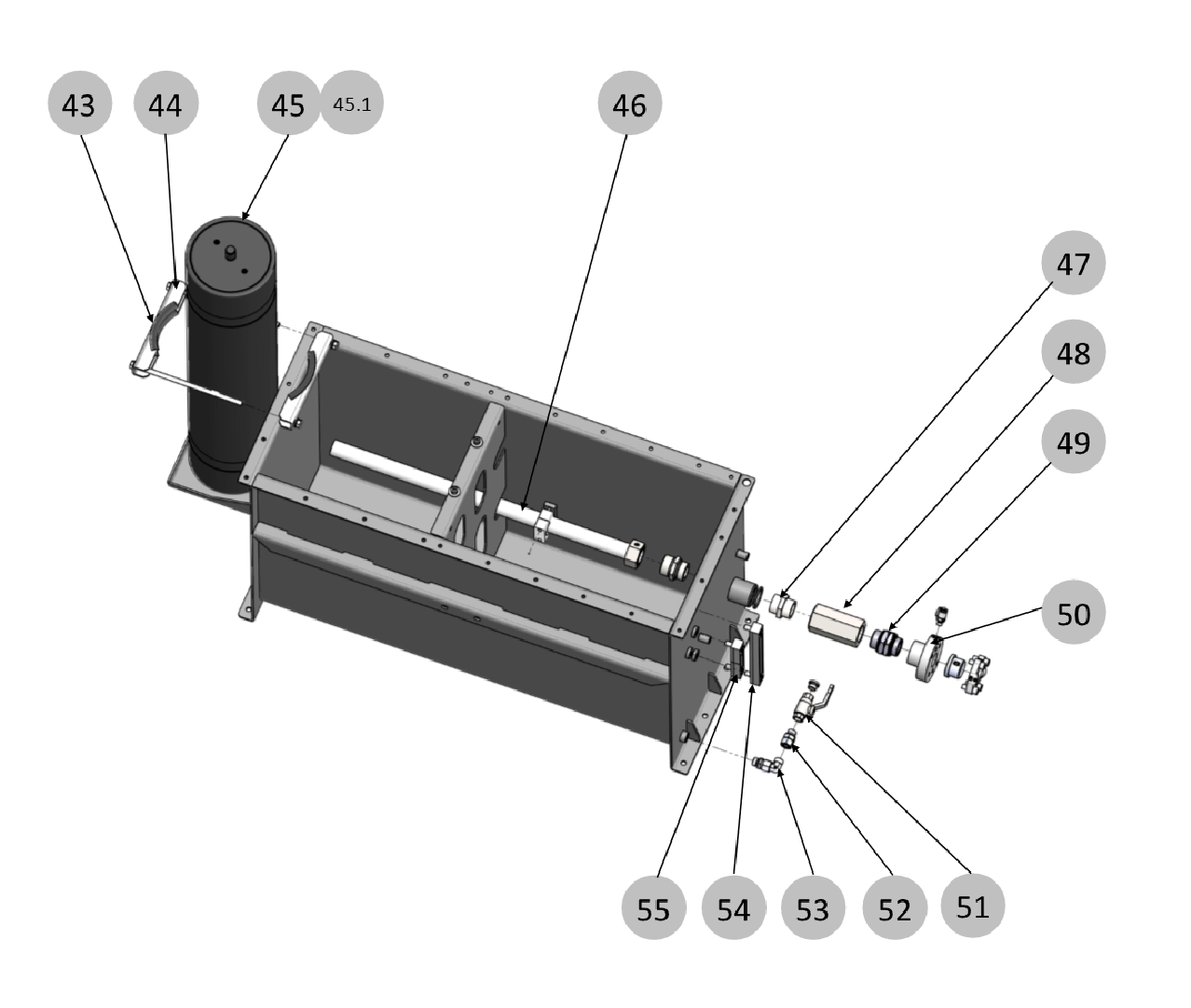 43
44
45
45.1
46
47
48
49
50
55
54
53
52
51