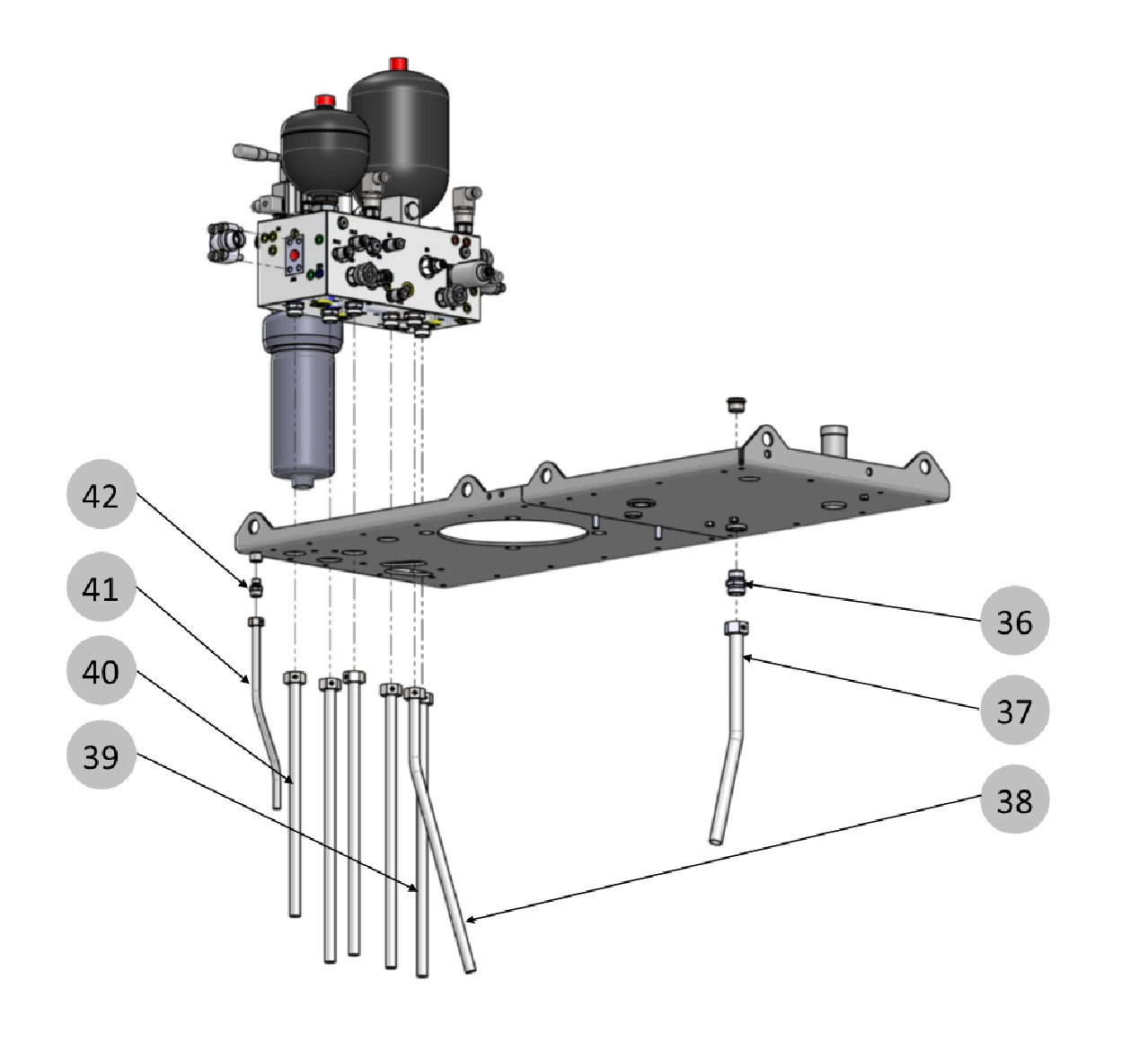 42
41
40
39
36
37
38