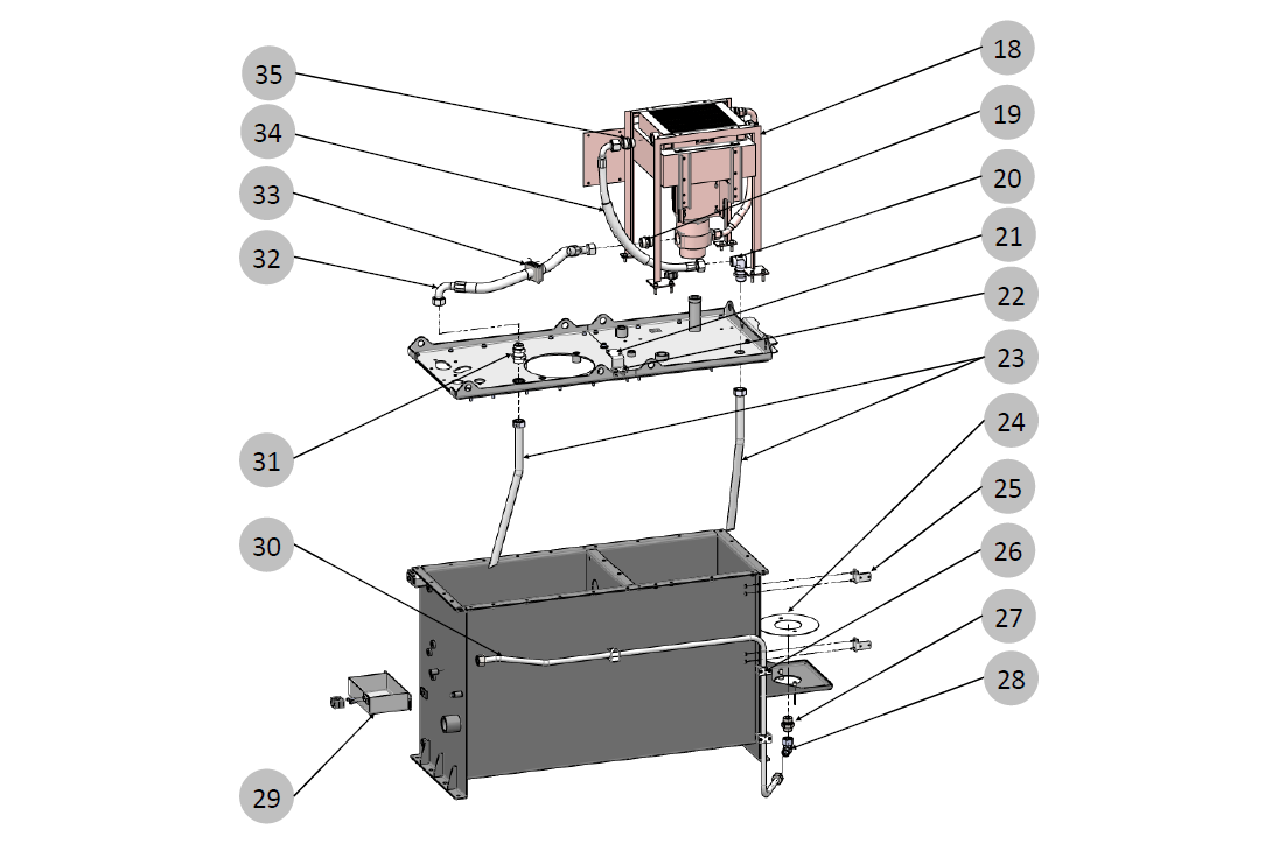 35
34
33
32
31
30
29
18
19
20
21
22
23
24
25
26
27
28